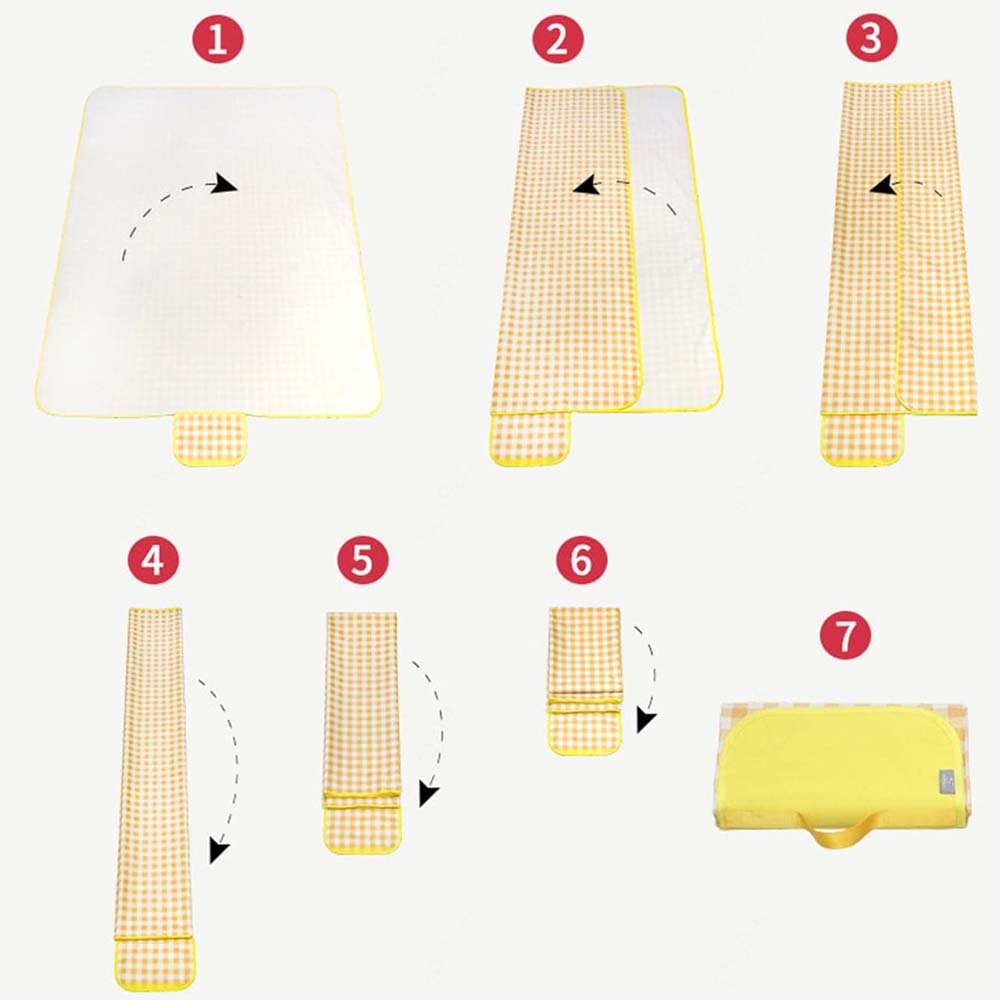 1
2
3
4
5
6
7