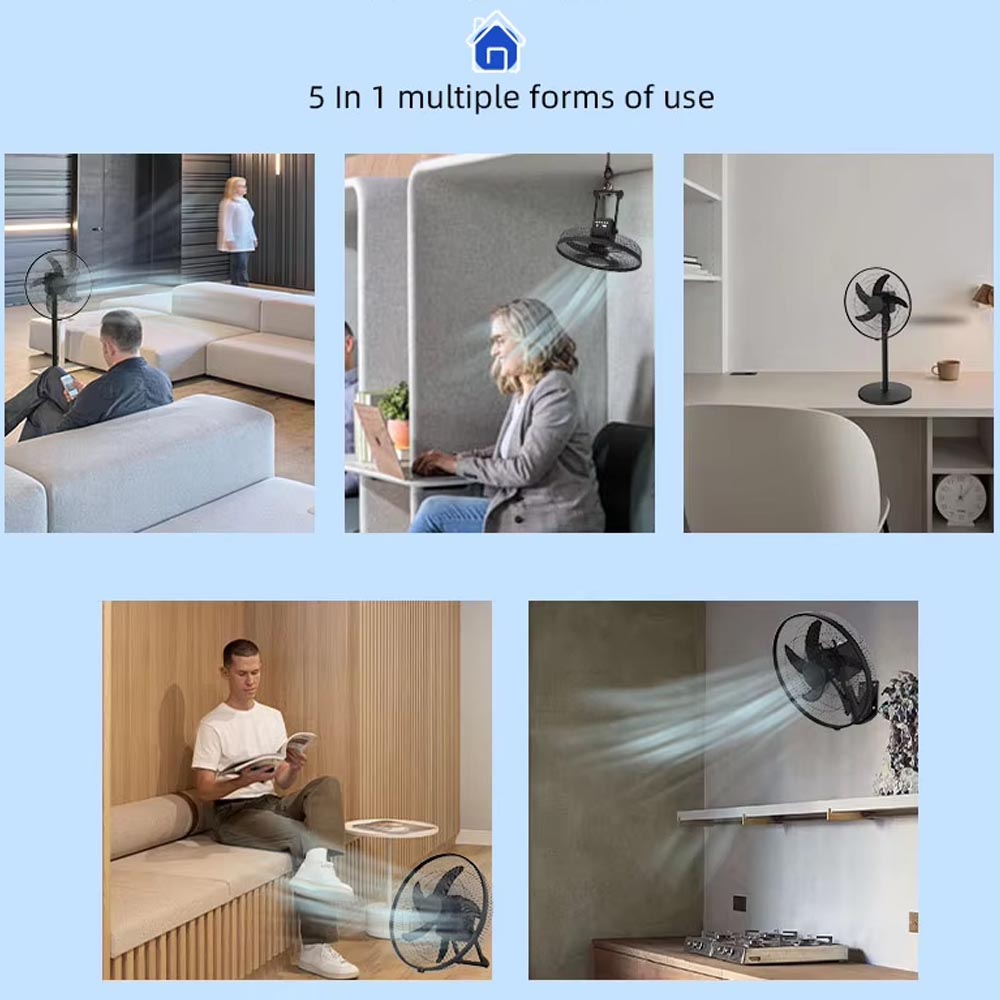 5 In 1 multiple forms of use