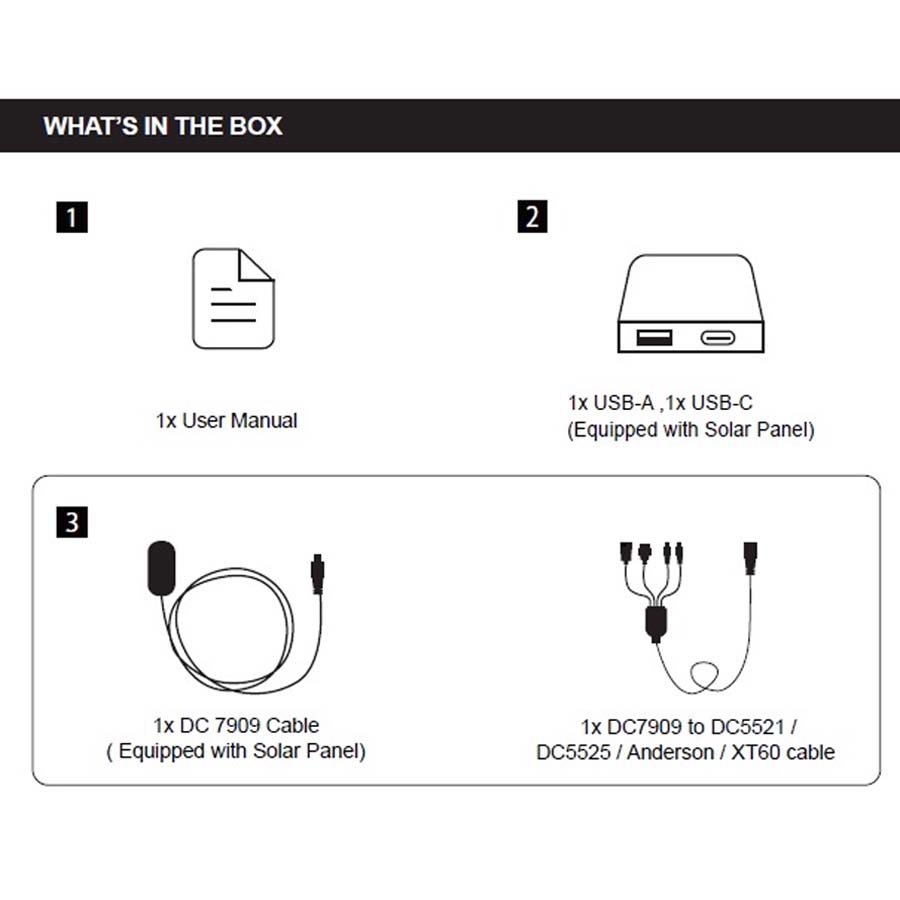 WHAT'S IN THE BOX

1

1x User Manual

2

1x USB-A ,1x USB-C
(Equipped with Solar Panel)

3

1x DC 7909 Cable
( Equipped with Solar Panel)

1x DC7909 to DC5521 /
DC5525 / Anderson / XT60 cable